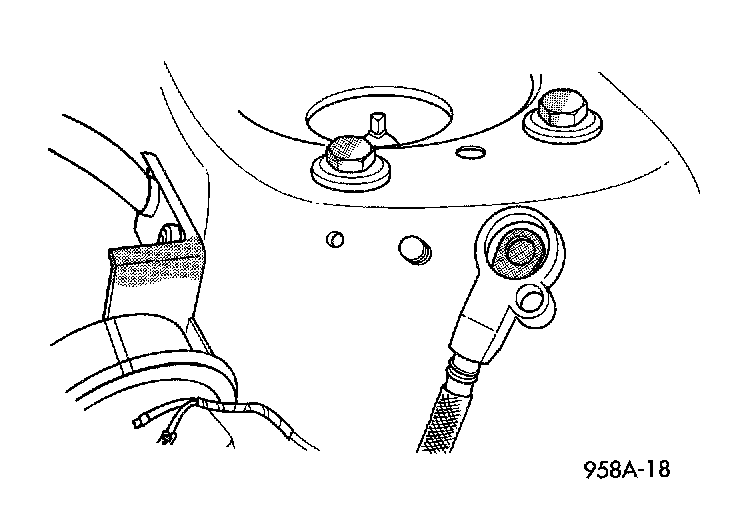 958A-18