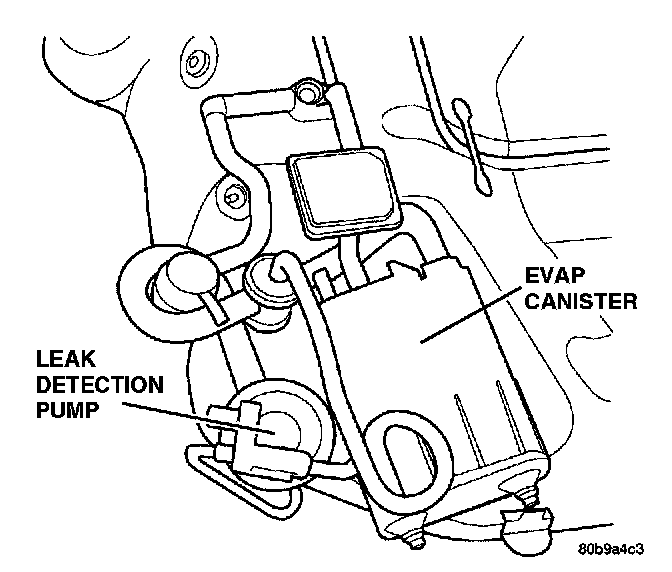 EVAP CANISTER

LEAK DETECTION PUMP

80b9a4c3