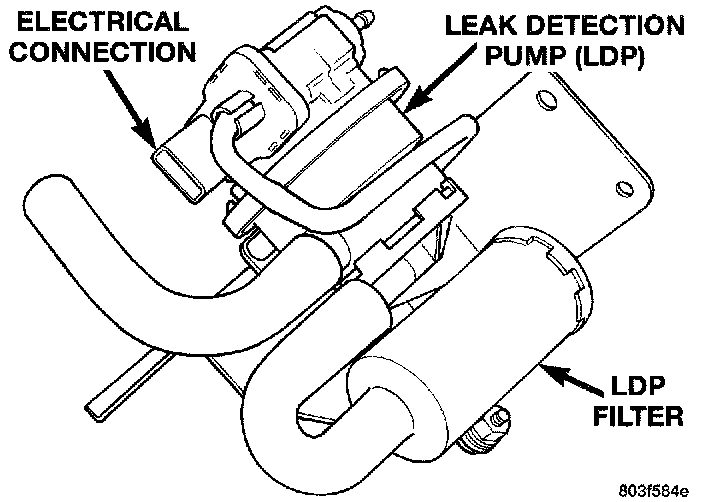 ELECTRICAL CONNECTION

LEAK DETECTION PUMP (LDP)

LDP FILTER

803f584e