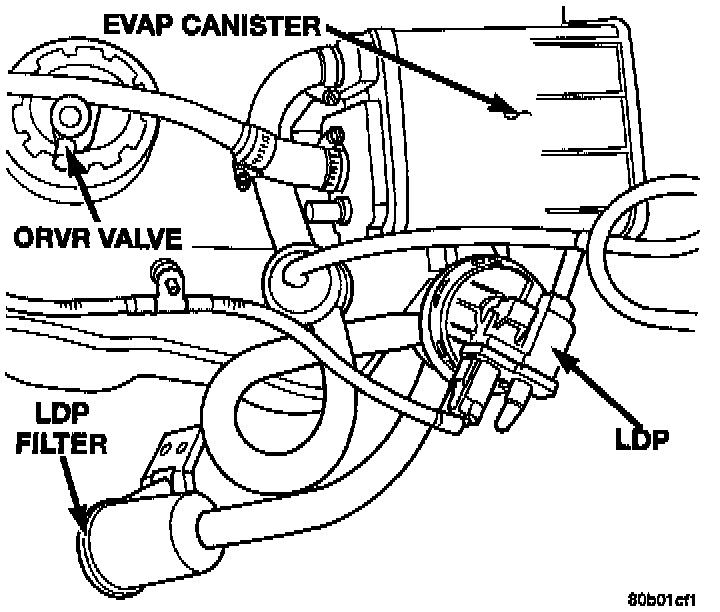 EVAP CANISTER

ORVR VALVE

LDP FILTER

LDP

80b01cf1