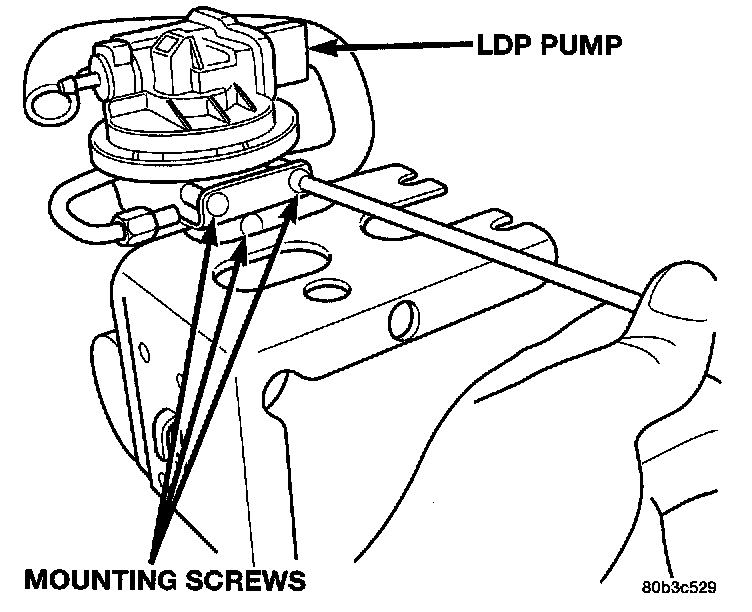 LDP PUMP

MOUNTING SCREWS

80b3c529