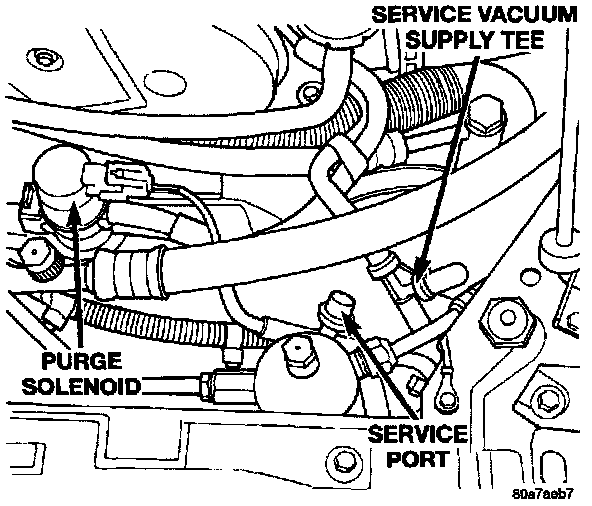 SERVICE VACUUM SUPPLY TEE

PURGE SOLENOID

SERVICE PORT

80a7aeb7