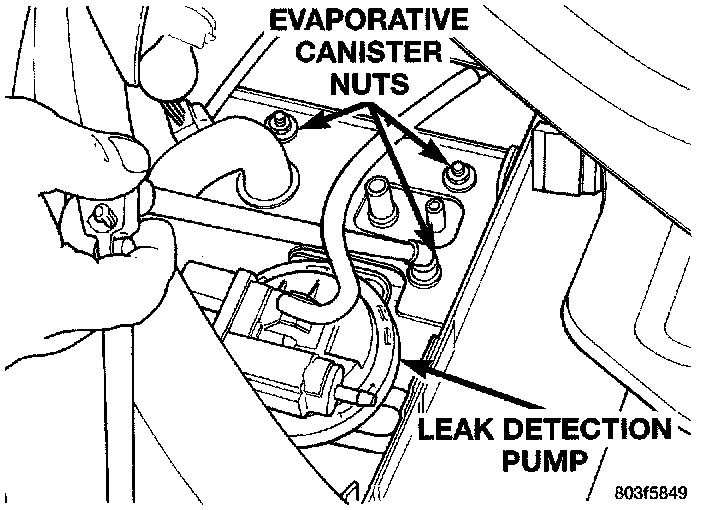 EVAPORATIVE CANISTER NUTS

LEAK DETECTION PUMP

803f5849