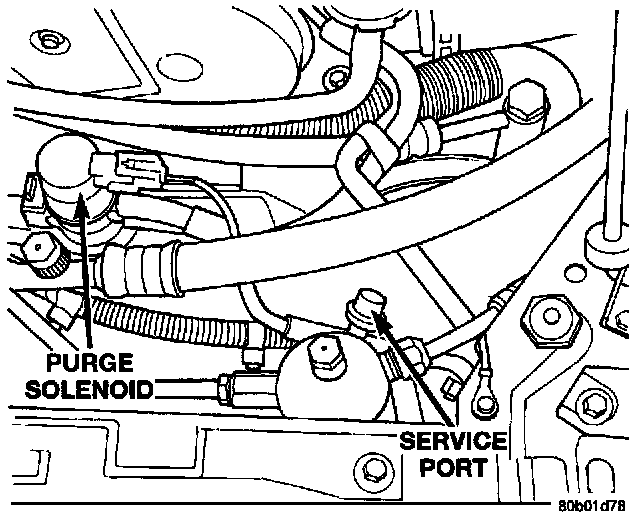 PURGE SOLENOID

SERVICE PORT

80b01d78