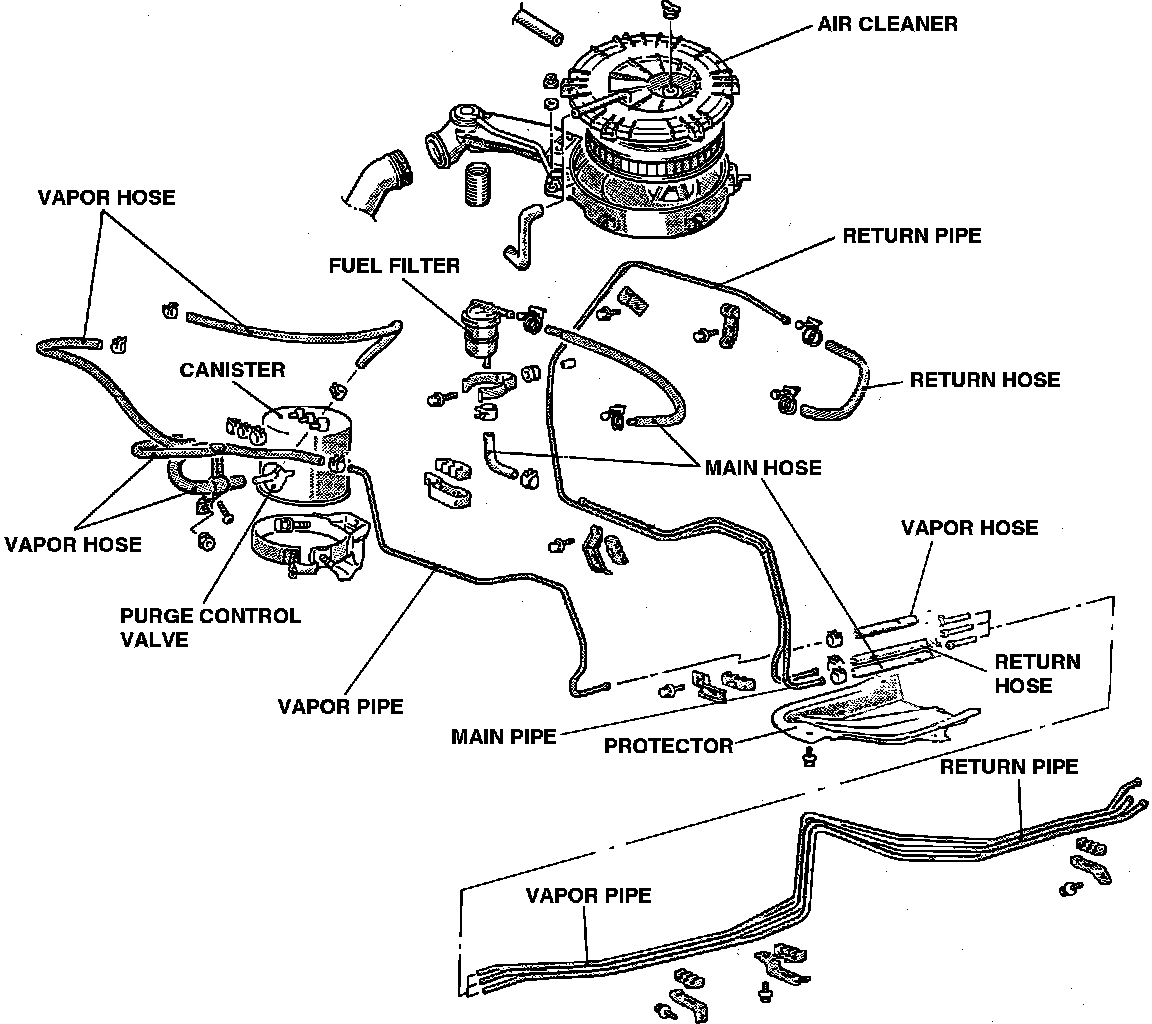 AIR CLEANER
VAPOR HOSE
RETURN PIPE
FUEL FILTER
CANISTER
RETURN HOSE
MAIN HOSE
VAPOR HOSE
VAPOR HOSE
PURGE CONTROL VALVE
RETURN HOSE
VAPOR PIPE
MAIN PIPE
PROTECTOR
RETURN PIPE
VAPOR PIPE