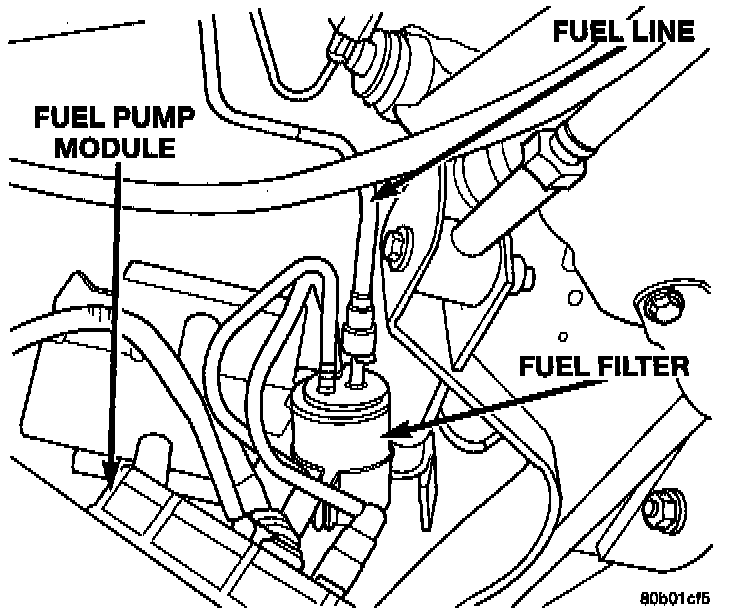 FUEL LINE

FUEL PUMP MODULE

FUEL FILTER

80b01cf5