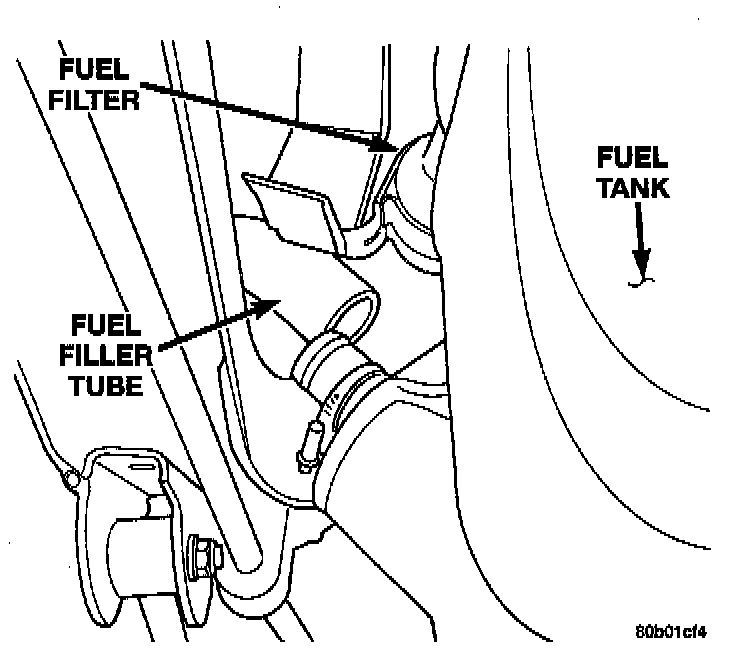 FUEL FILTER

FUEL TANK

FUEL FILLER TUBE

80b01cf4