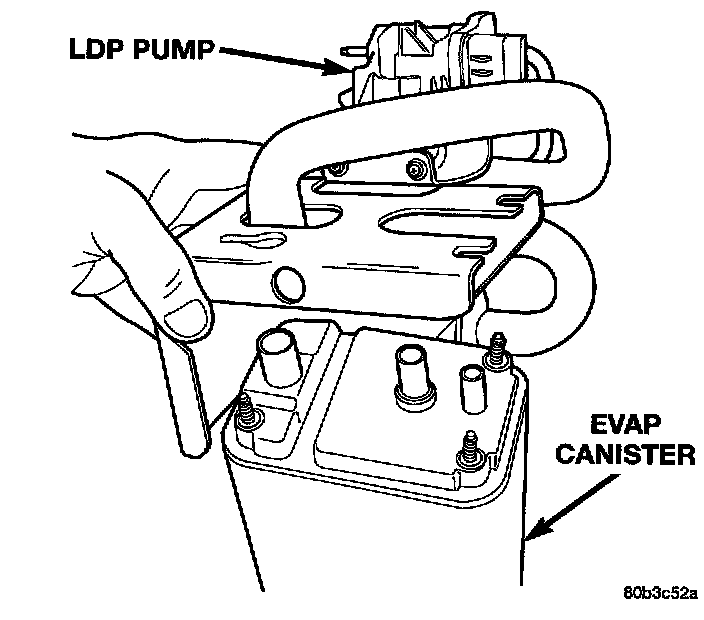 LDP PUMP

EVAP CANISTER

80b3c52a