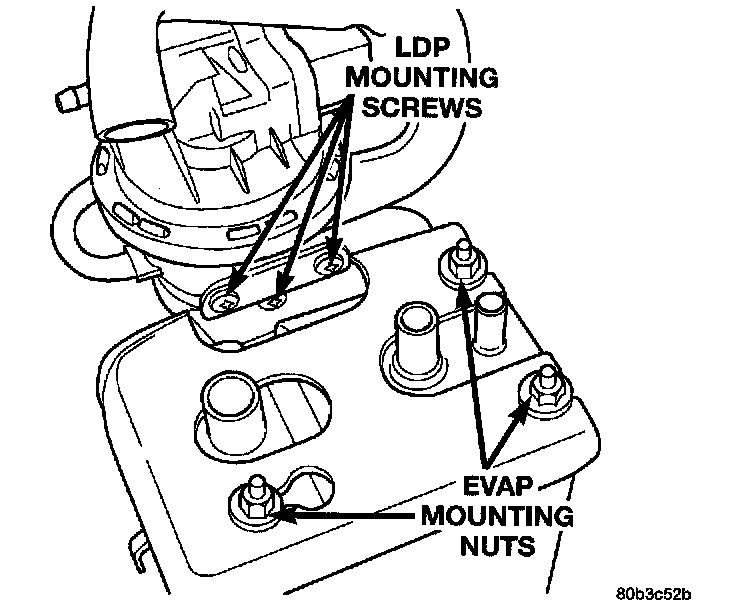 LDP
MOUNTING
SCREWS

EVAP
MOUNTING
NUTS

80b3c52b