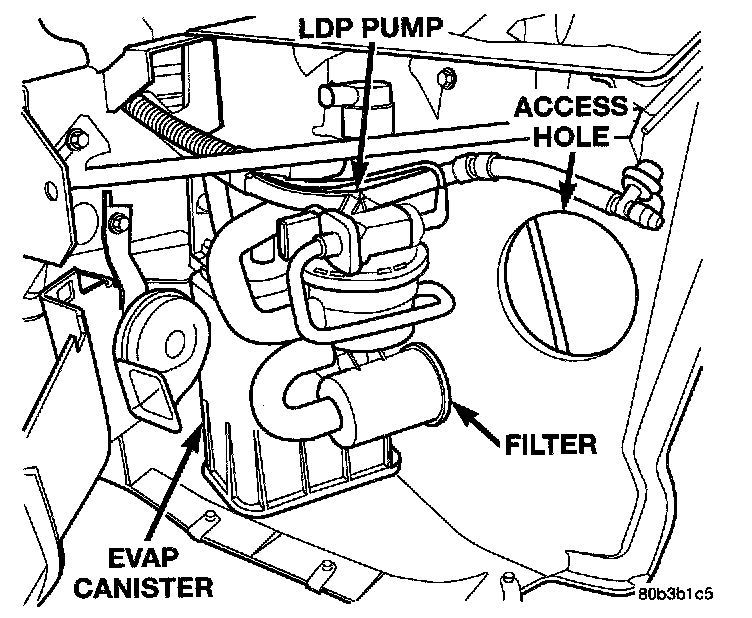 LDP PUMP

ACCESS HOLE

FILTER

EVAP CANISTER

80b3b1c5