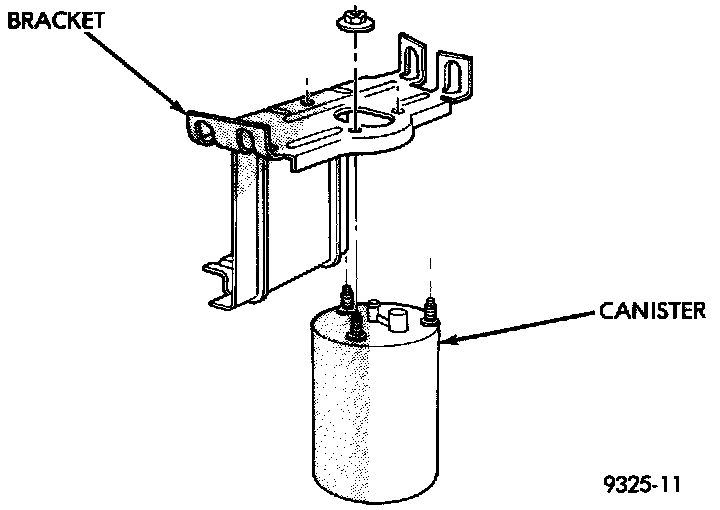 BRACKET

CANISTER

9325-11