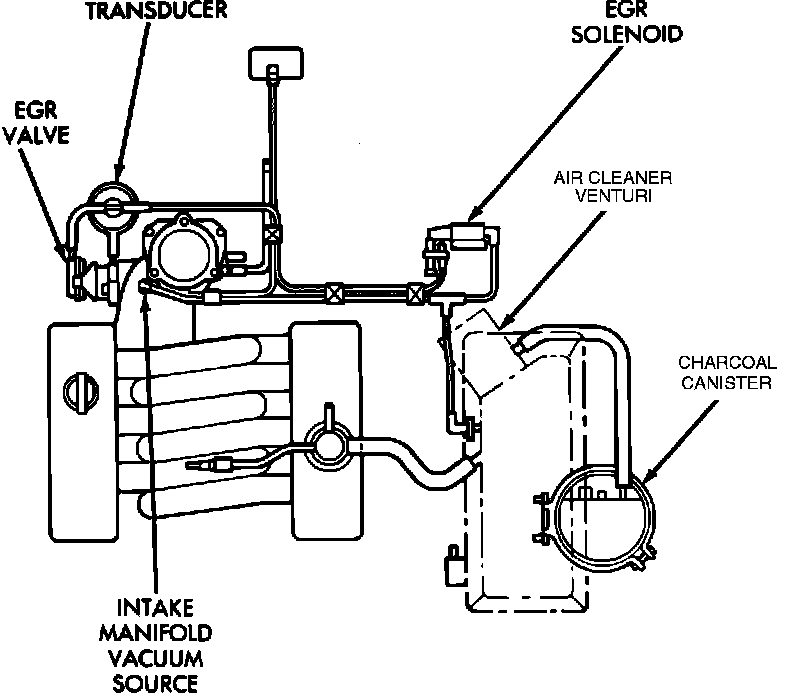 TRANSDUCER

EGR
SOLENOID

EGR
VALVE

AIR CLEANER
VENTURI

CHARCOAL
CANISTER

INTAKE
MANIFOLD
VACUUM
SOURCE