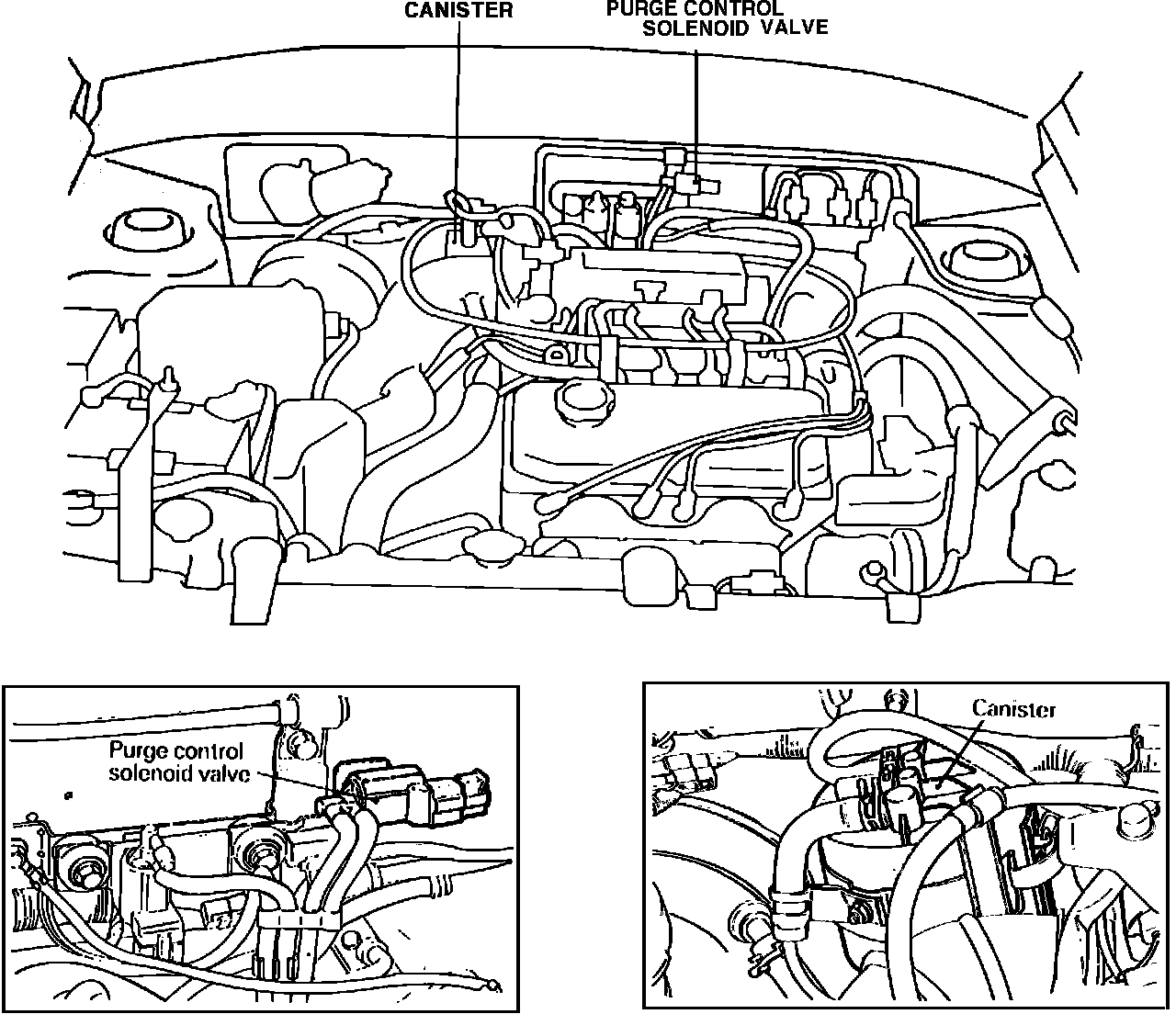 CANISTER

PURGE CONTROL SOLENOID VALVE

Purge control solenoid valve

Canister