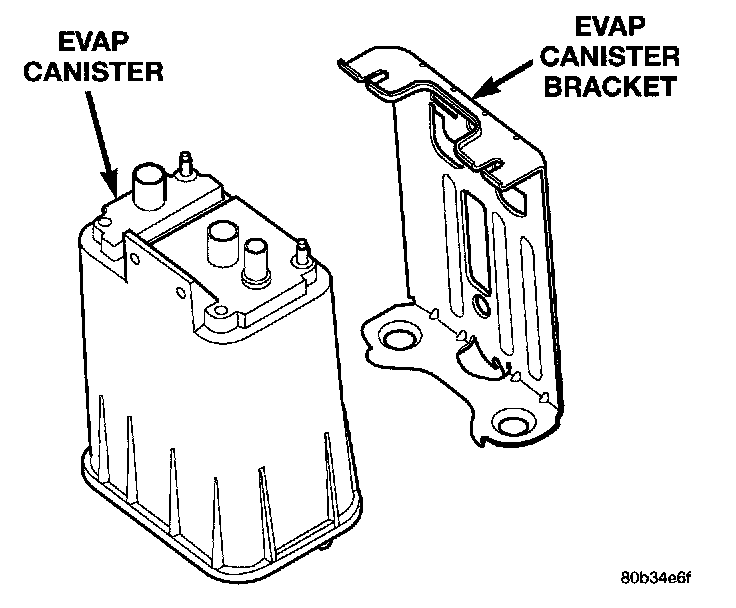 EVAP CANISTER

EVAP CANISTER BRACKET

80b34e6f