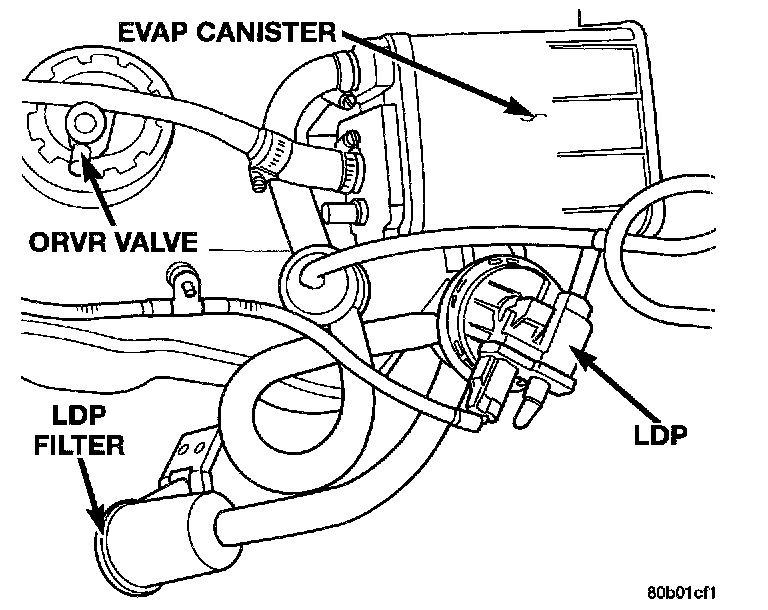 EVAP CANISTER
ORVR VALVE
LDP FILTER
LDP
80b01cf1