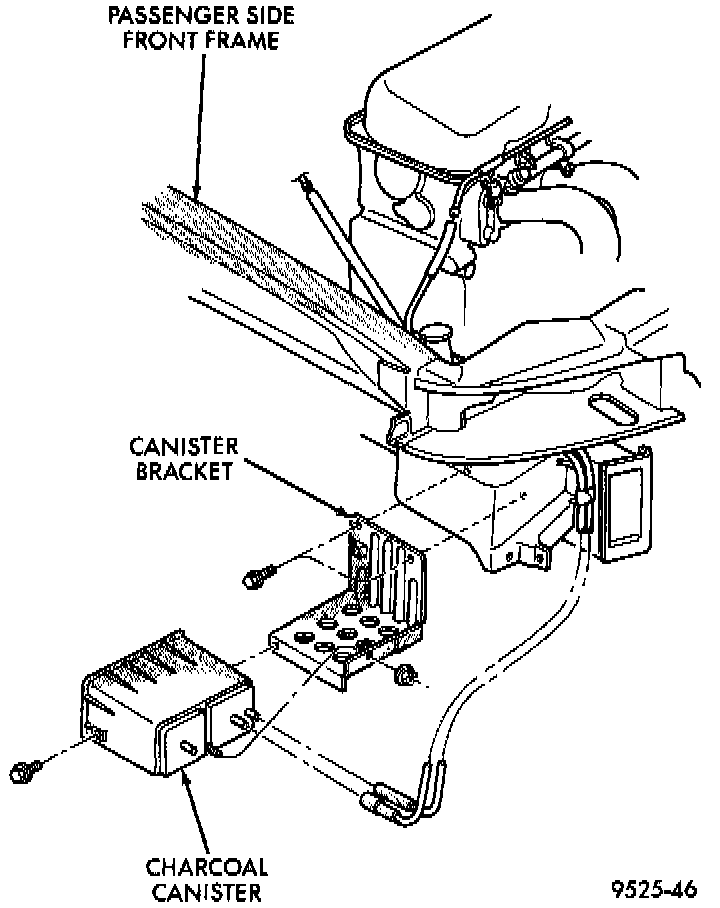 PASSENGER SIDE FRONT FRAME

CANISTER BRACKET

CHARCOAL CANISTER

9525-46