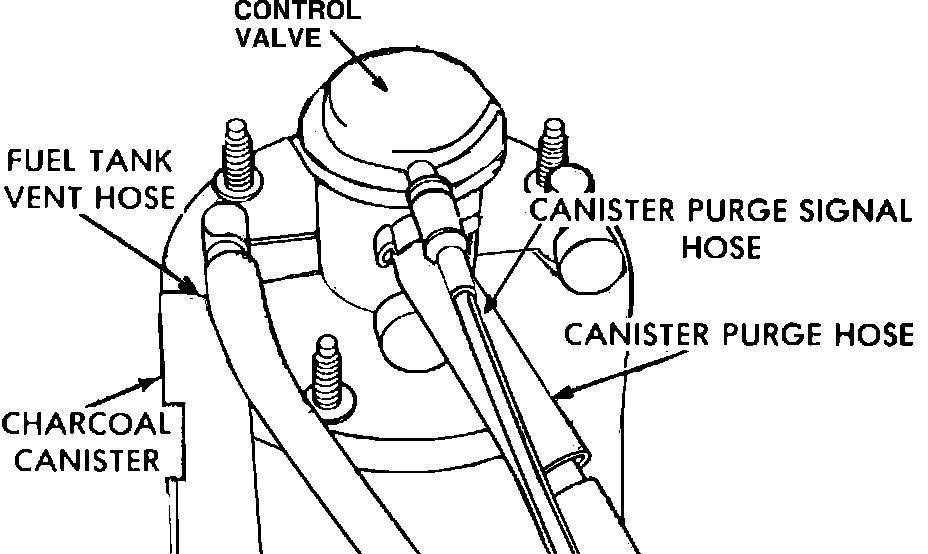 CONTROL VALVE

FUEL TANK VENT HOSE

CANISTER PURGE SIGNAL HOSE

CANISTER PURGE HOSE

CHARCOAL CANISTER