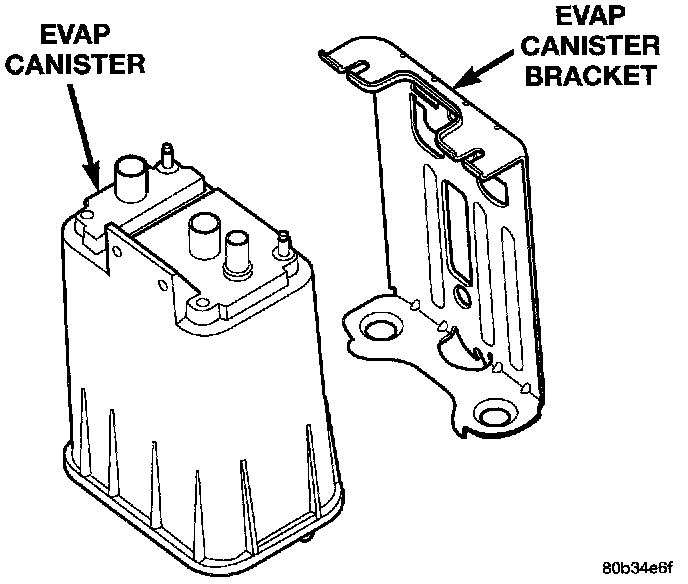 EVAP CANISTER

EVAP CANISTER BRACKET

80b34e6f