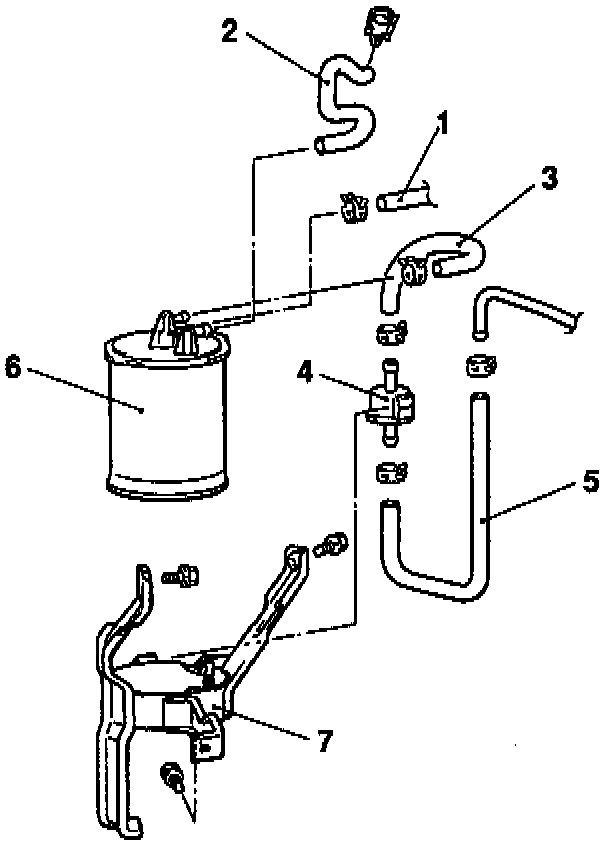 2
1
3
6
4
5
7