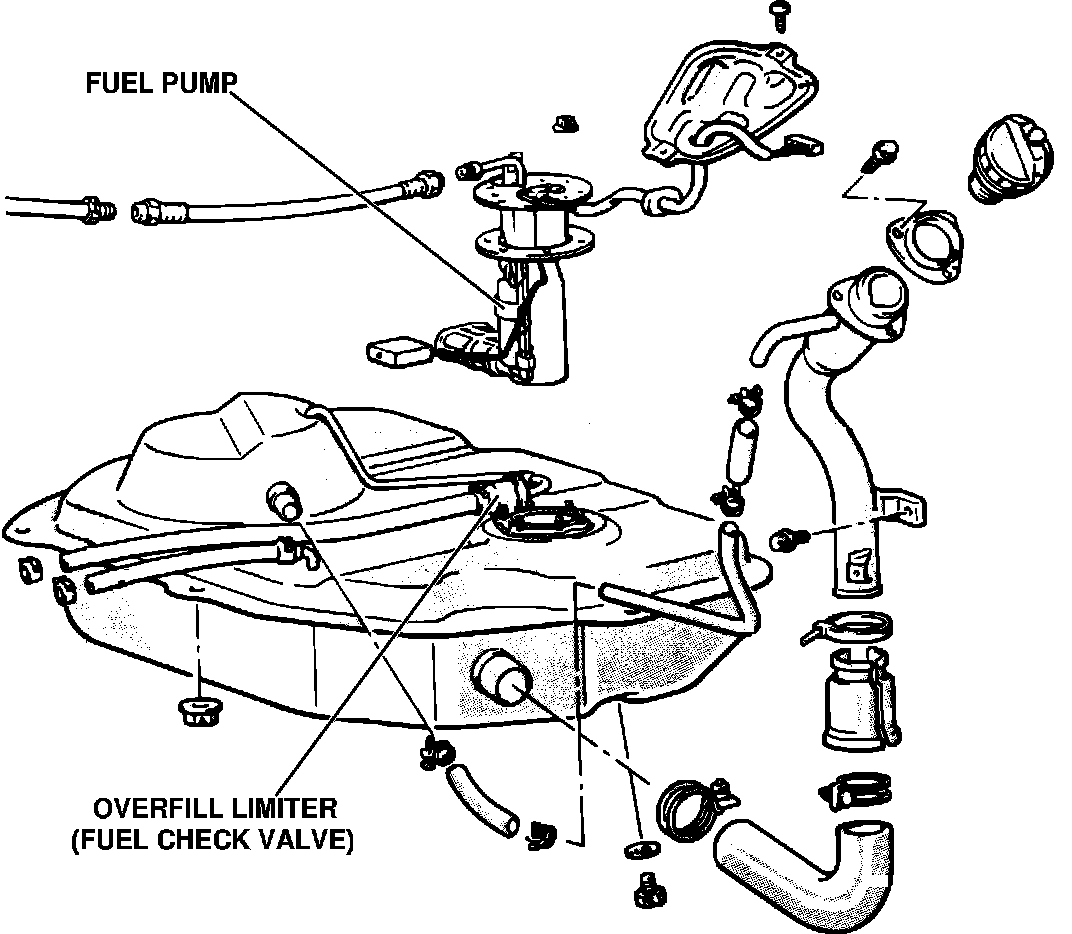 FUEL PUMP

OVERFILL LIMITER
(FUEL CHECK VALVE)