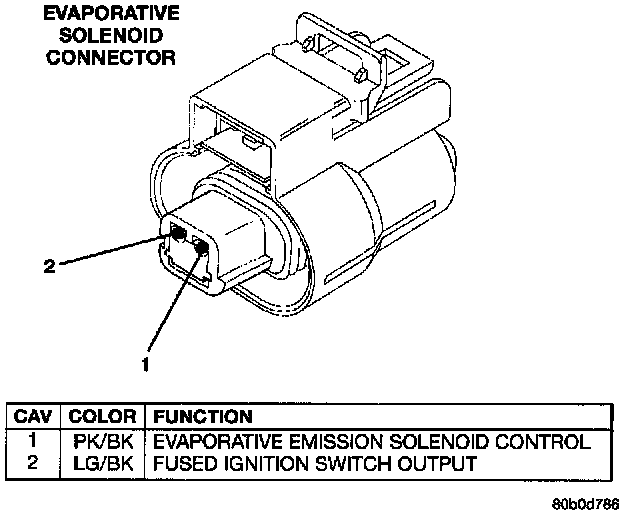 EVAPORATIVE SOLENOID CONNECTOR

2

1

| CAV | COLOR | FUNCTION |
|---|---|---|
| 1 | PK/BK | EVAPORATIVE EMISSION SOLENOID CONTROL |
| 2 | LG/BK | FUSED IGNITION SWITCH OUTPUT |

80b0d786