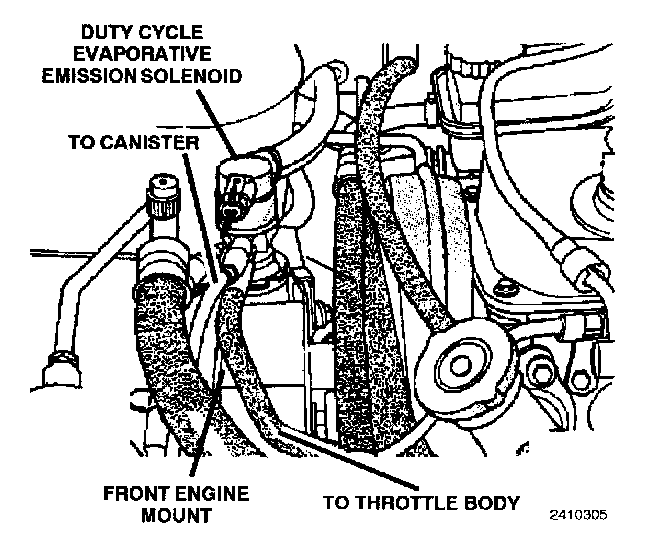 DUTY CYCLE EVAPORATIVE EMISSION SOLENOID

TO CANISTER

FRONT ENGINE MOUNT

TO THROTTLE BODY

2410305