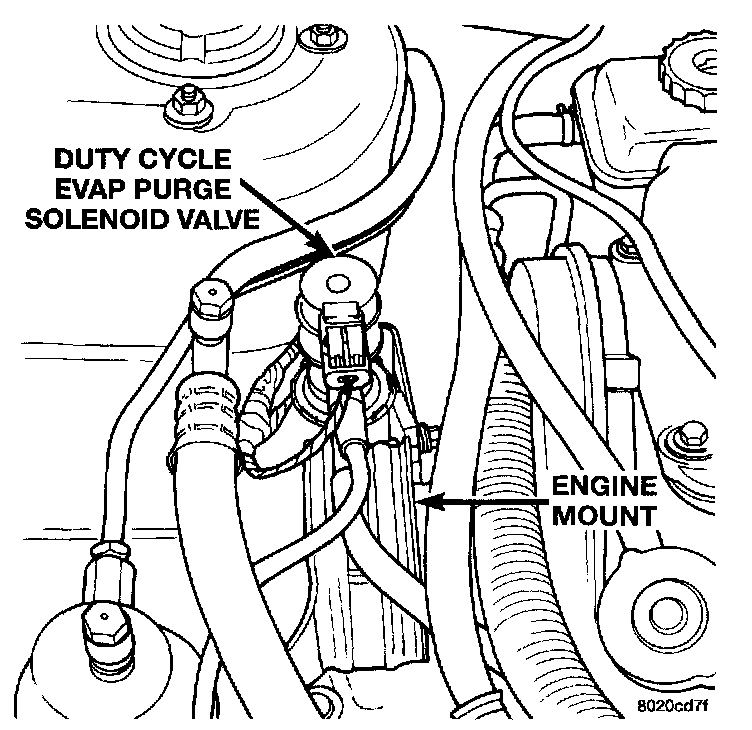 DUTY CYCLE
EVAP PURGE
SOLENOID VALVE

ENGINE
MOUNT

8020cd7f