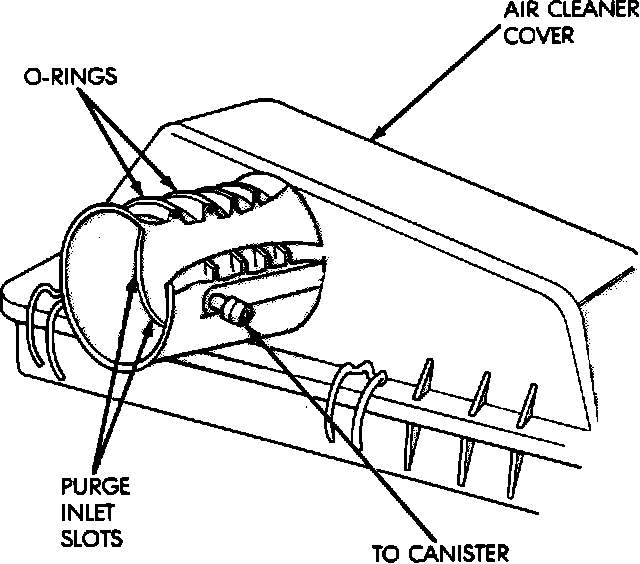 AIR CLEANER COVER

O-RINGS

PURGE INLET SLOTS

TO CANISTER