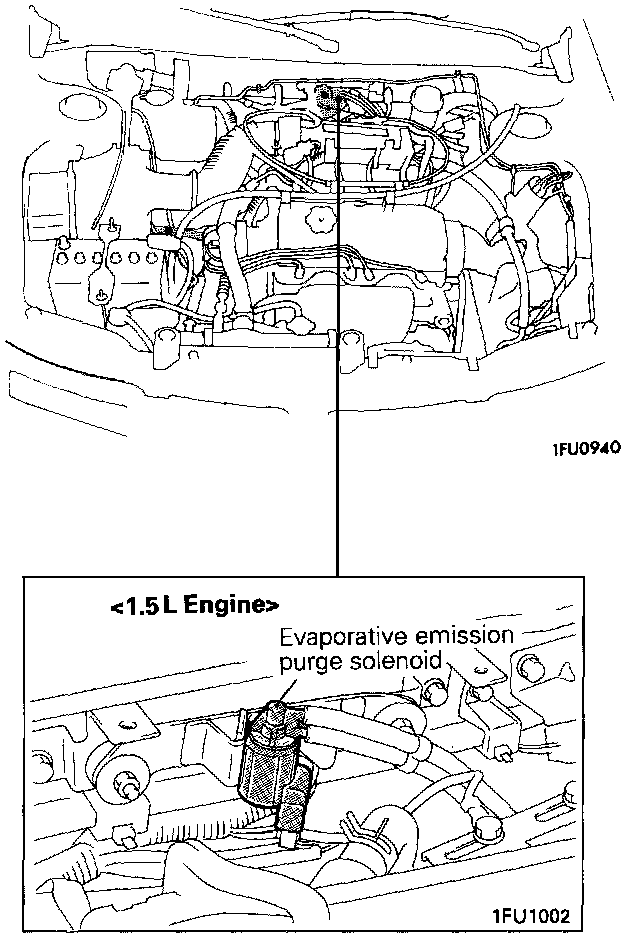 1FU0940

<1.5 L Engine>

Evaporative emission purge solenoid

1FU1002