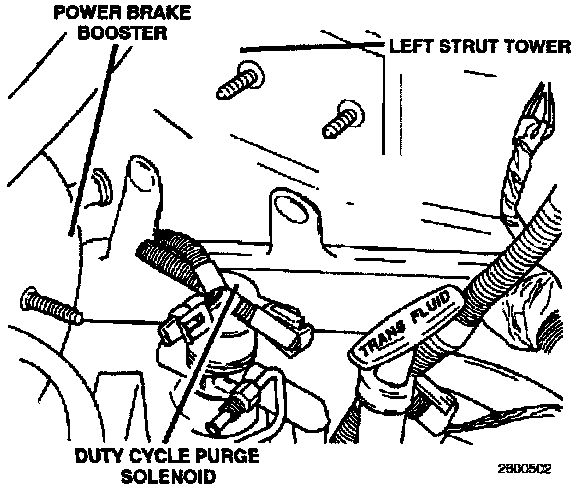 POWER BRAKE BOOSTER

LEFT STRUT TOWER

TRANS FLUID

DUTY CYCLE PURGE SOLENOID

2800502