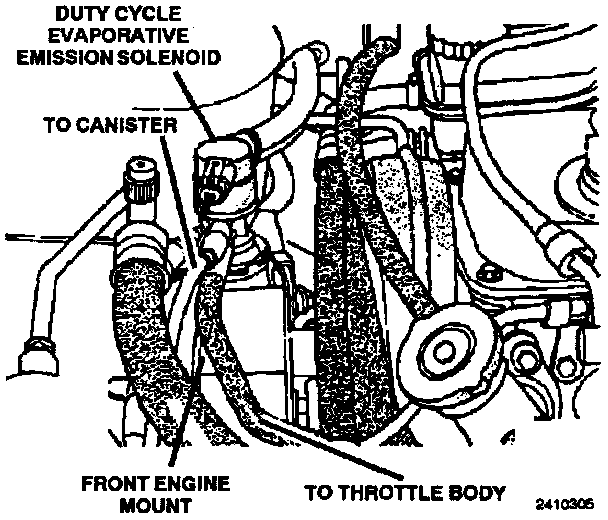 DUTY CYCLE EVAPORATIVE EMISSION SOLENOID

TO CANISTER

FRONT ENGINE MOUNT

TO THROTTLE BODY

2410305