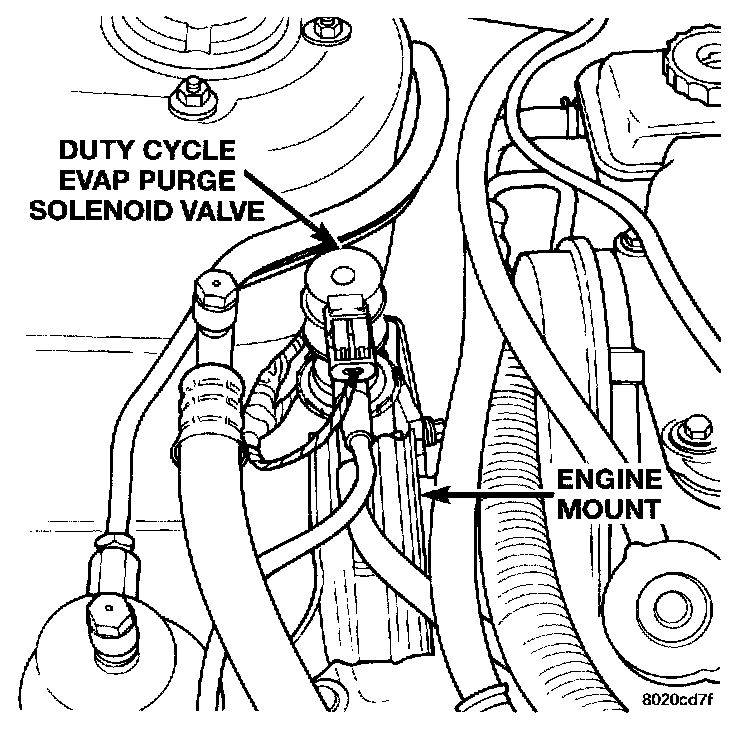 DUTY CYCLE
EVAP PURGE
SOLENOID VALVE

ENGINE
MOUNT

8020cd7f