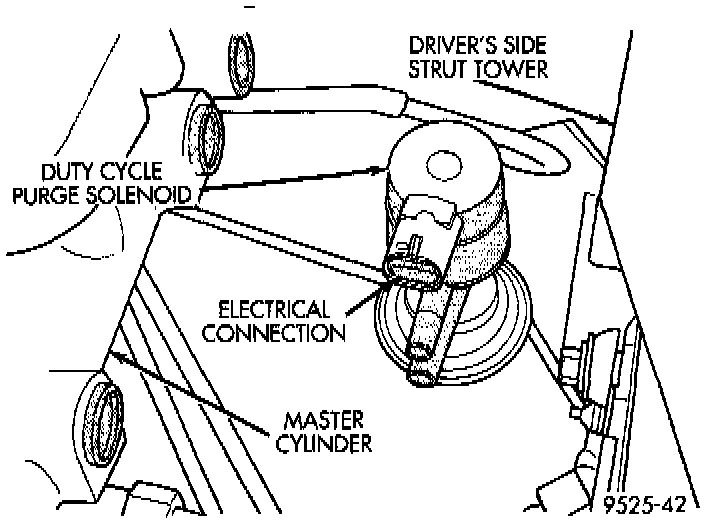 DRIVER'S SIDE
STRUT TOWER

DUTY CYCLE
PURGE SOLENOID

ELECTRICAL
CONNECTION

MASTER
CYLINDER

9525-42