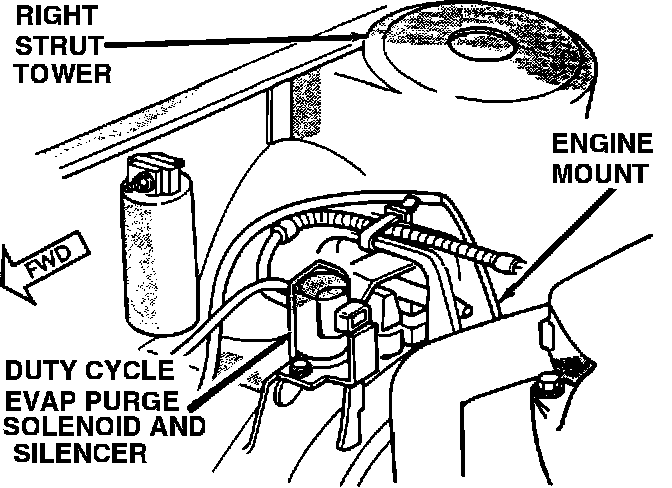 RIGHT STRUT TOWER

ENGINE MOUNT

FWD

DUTY CYCLE EVAP PURGE SOLENOID AND SILENCER