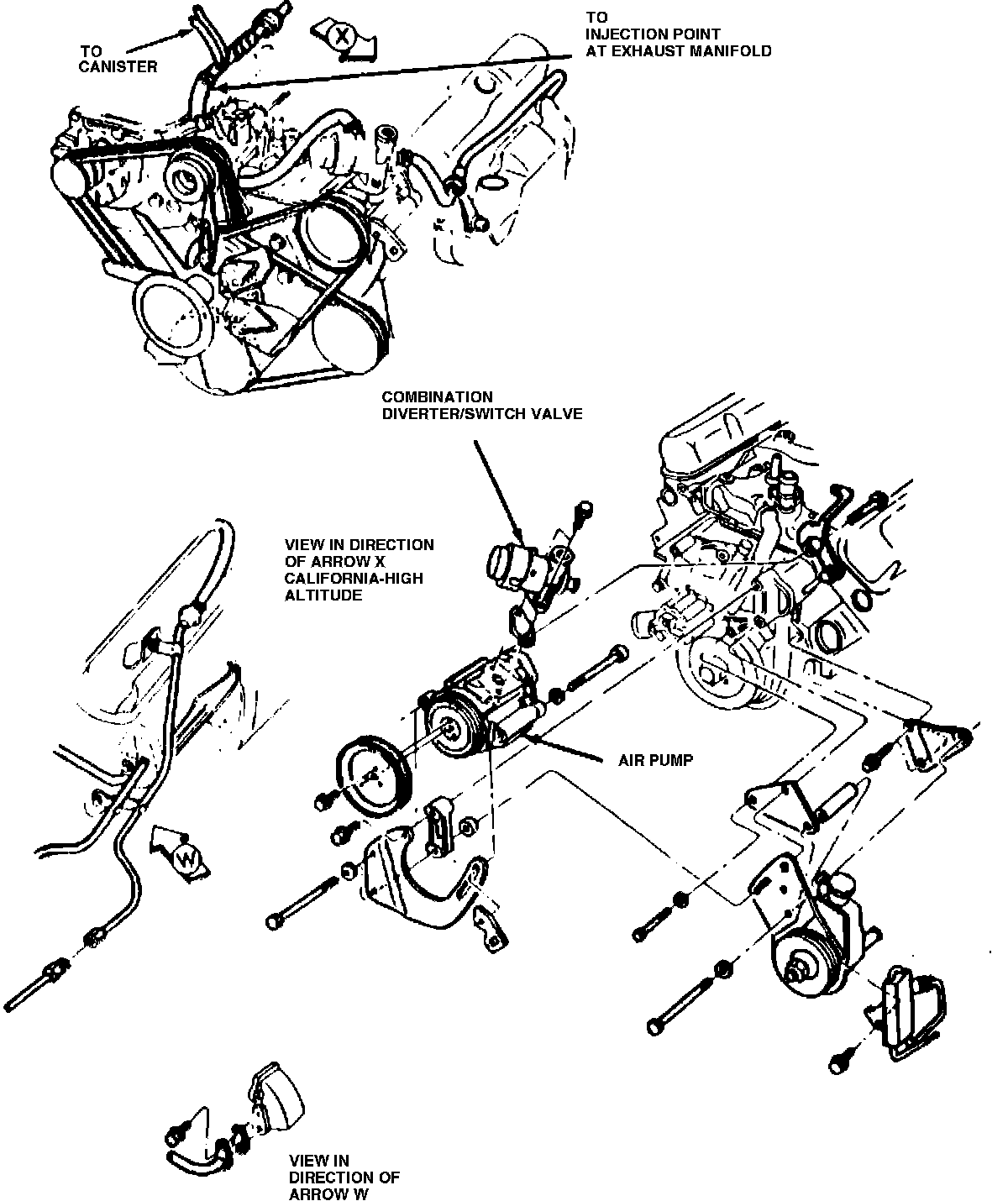 TO CANISTER

X

TO INJECTION POINT AT EXHAUST MANIFOLD

COMBINATION DIVERTER/SWITCH VALVE

VIEW IN DIRECTION OF ARROW X CALIFORNIA-HIGH ALTITUDE

AIR PUMP

W

VIEW IN DIRECTION OF ARROW W