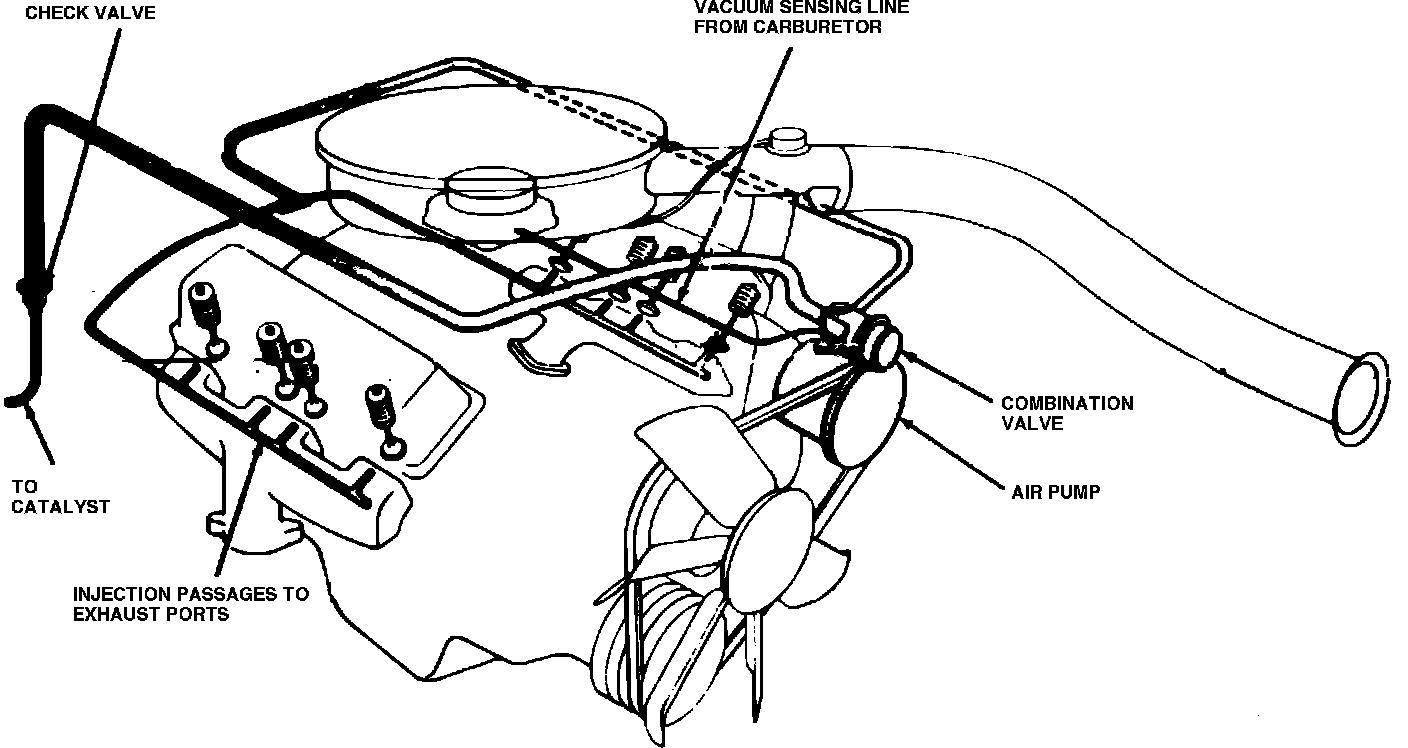 CHECK VALVE

VACUUM SENSING LINE FROM CARBURETOR

COMBINATION VALVE

AIR PUMP

TO CATALYST

INJECTION PASSAGES TO EXHAUST PORTS