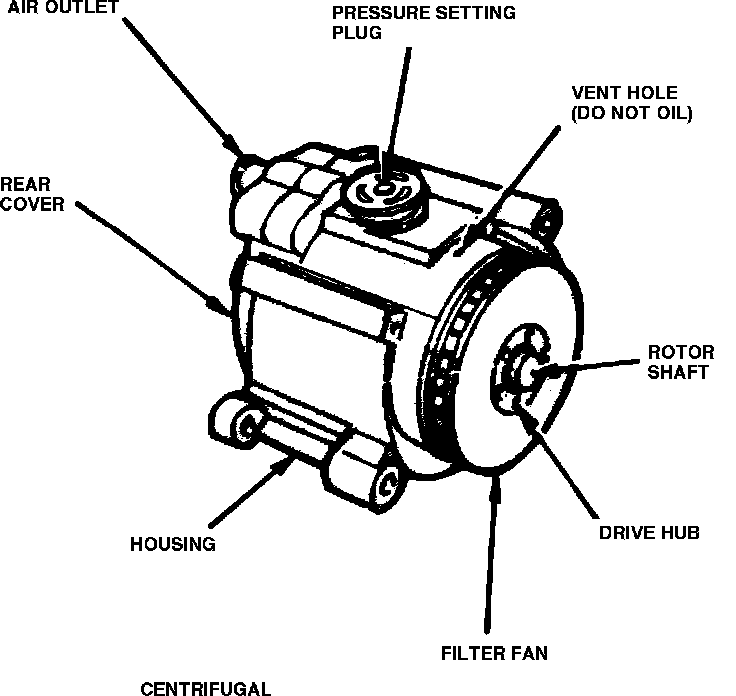 AIR OUTLET

PRESSURE SETTING PLUG

VENT HOLE (DO NOT OIL)

REAR COVER

ROTOR SHAFT

HOUSING

DRIVE HUB

FILTER FAN

CENTRIFUGAL