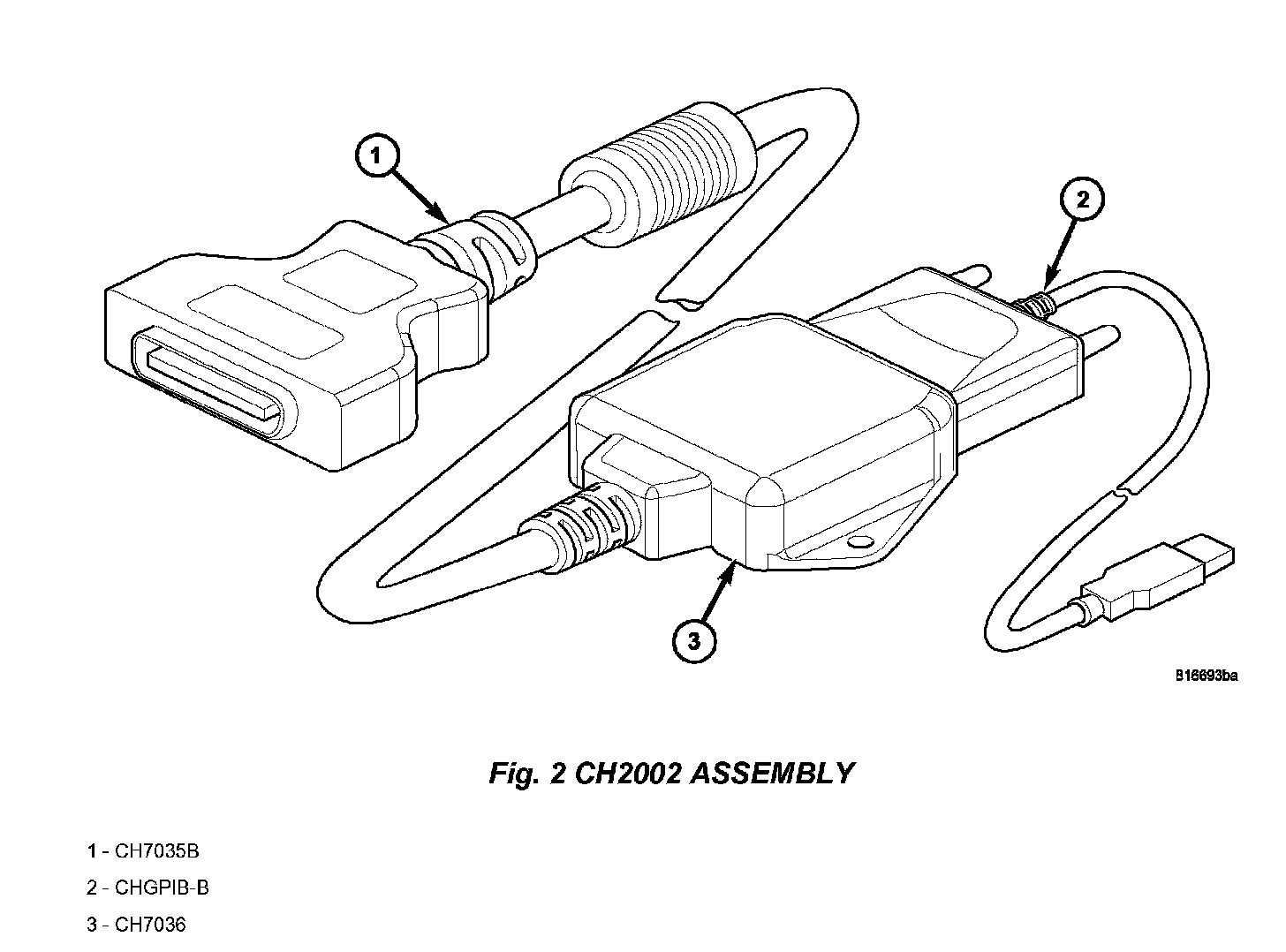 1

2

3

816693ba

Fig. 2 CH2002 ASSEMBLY

1 - CH7035B

2 - CHGPIB-B

3 - CH7036