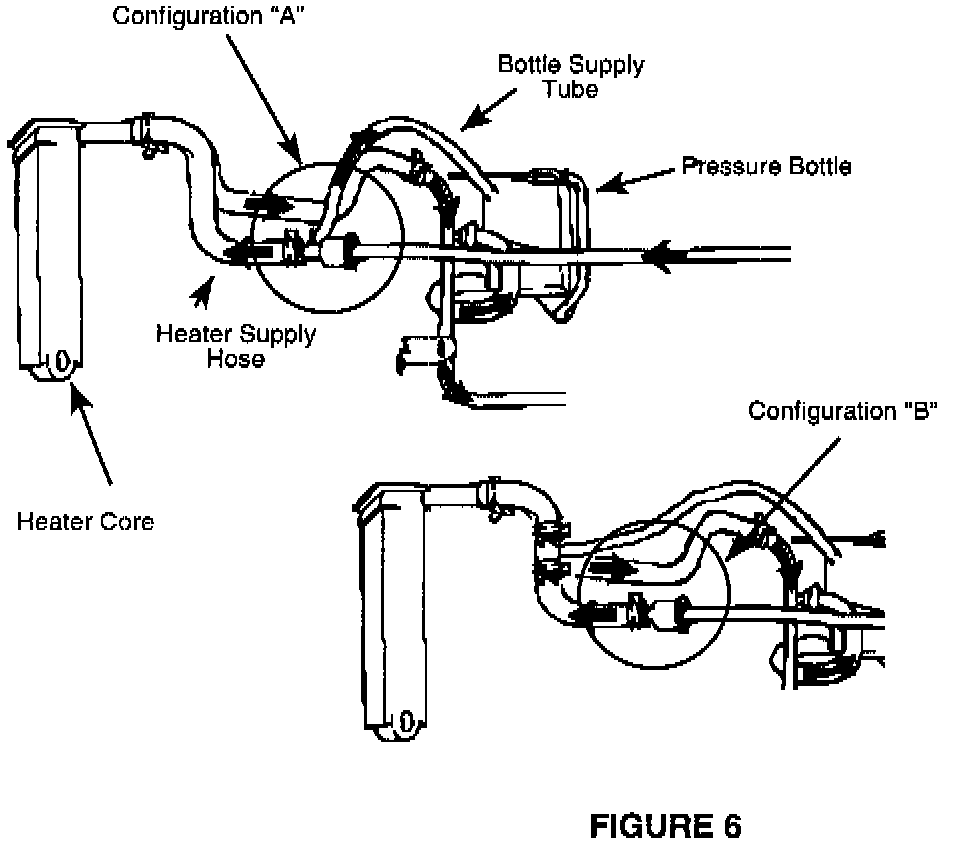 Configuration "A"

Bottle Supply Tube

Pressure Bottle

Heater Supply Hose

Heater Core

Configuration "B"

FIGURE 6