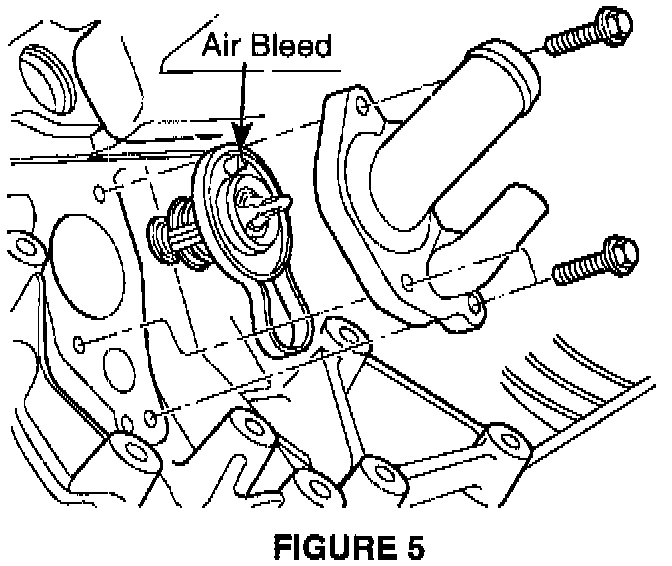 Air Bleed

FIGURE 5