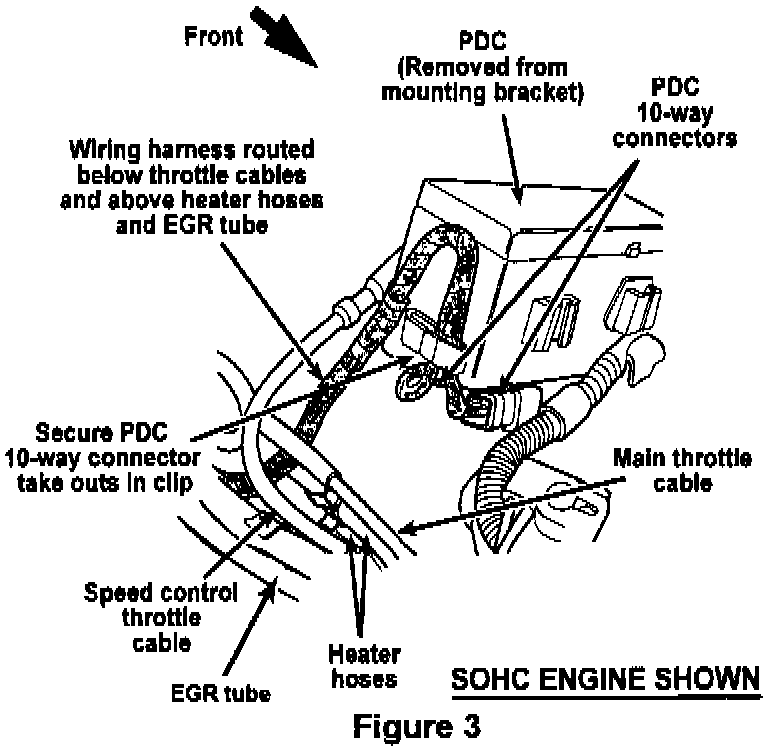 Front

PDC
(Removed from mounting bracket)

PDC
10-way connectors

Wiring harness routed below throttle cables and above heater hoses and EGR tube

Secure PDC 10-way connector take outs in clip

Main throttle cable

Speed control throttle cable

EGR tube

Heater hoses

SOHC ENGINE SHOWN

Figure 3