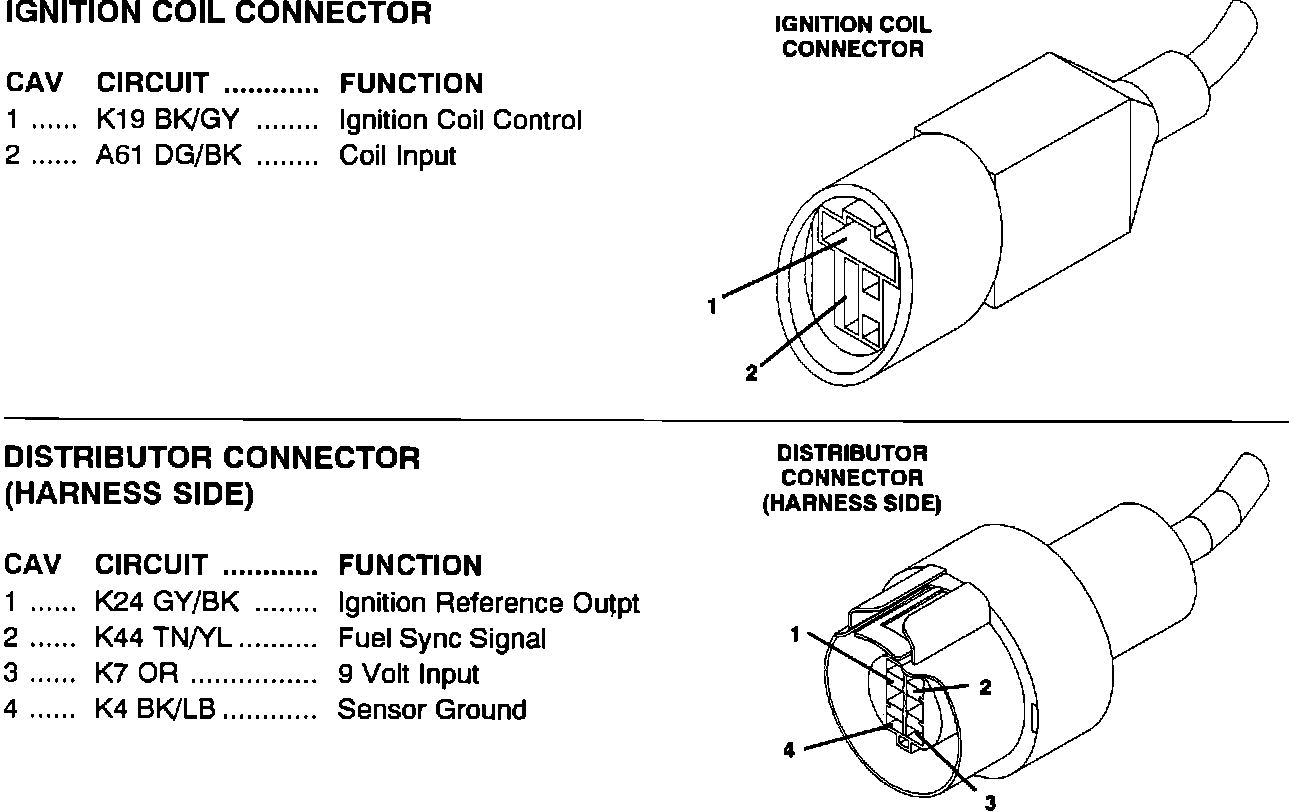 IGNITION COIL CONNECTOR

CAV CIRCUIT ............ FUNCTION
1 ...... K19 BK/GY ........ Ignition Coil Control
2 ...... A61 DG/BK ........ Coil Input

IGNITION COIL CONNECTOR

1
2

DISTRIBUTOR CONNECTOR (HARNESS SIDE)

CAV CIRCUIT ............ FUNCTION
1 ...... K24 GY/BK ........ Ignition Reference Outpt
2 ...... K44 TN/YL .......... Fuel Sync Signal
3 ...... K7 OR ................ 9 Volt Input
4 ...... K4 BK/LB ............ Sensor Ground

DISTRIBUTOR CONNECTOR (HARNESS SIDE)

1
2
4
3