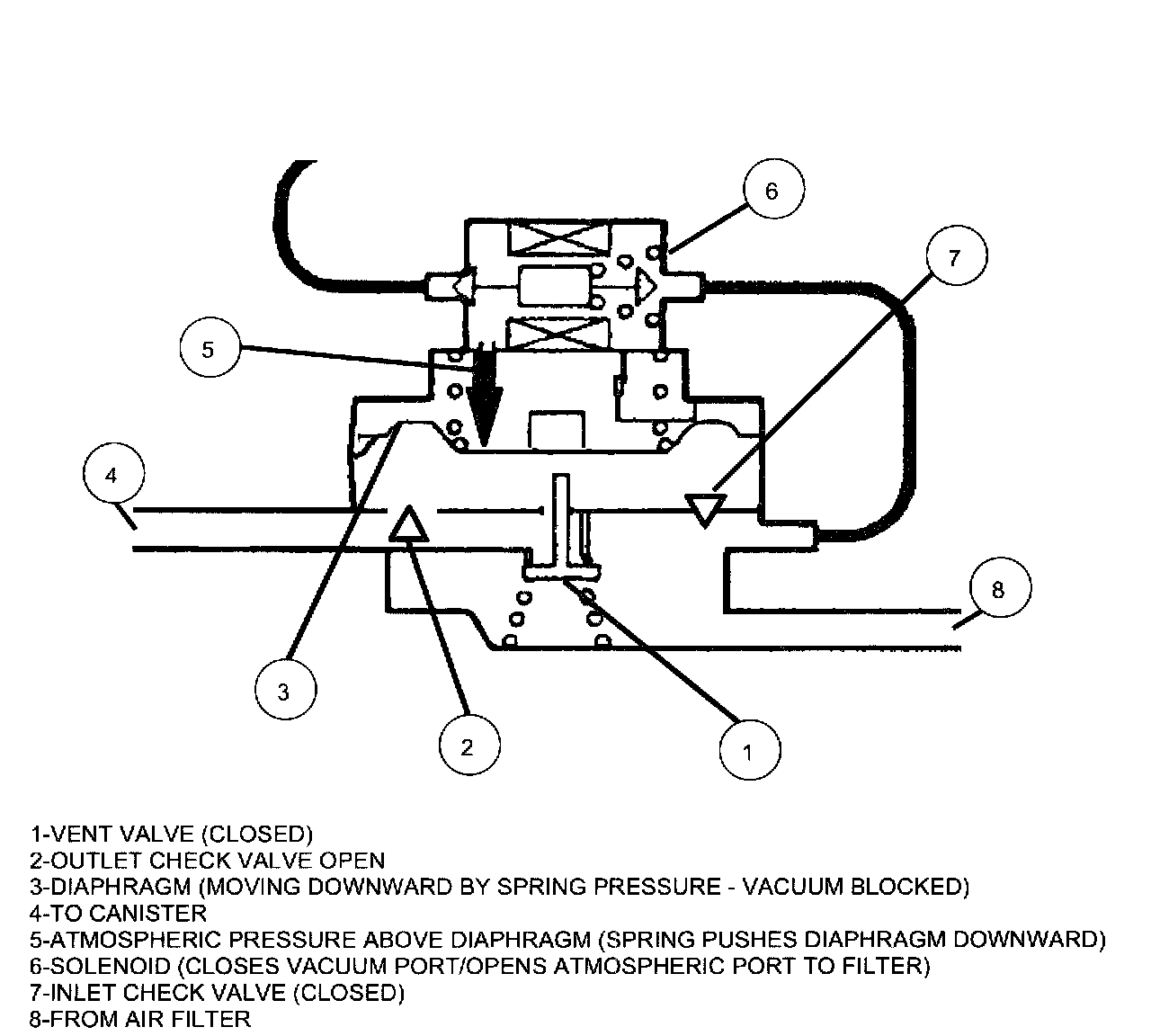 6
7
5
4
8
3
2
1

1-VENT VALVE (CLOSED)
2-OUTLET CHECK VALVE OPEN
3-DIAPHRAGM (MOVING DOWNWARD BY SPRING PRESSURE - VACUUM BLOCKED)
4-TO CANISTER
5-ATMOSPHERIC PRESSURE ABOVE DIAPHRAGM (SPRING PUSHES DIAPHRAGM DOWNWARD)
6-SOLENOID (CLOSES VACUUM PORT/OPENS ATMOSPHERIC PORT TO FILTER)
7-INLET CHECK VALVE (CLOSED)
8-FROM AIR FILTER