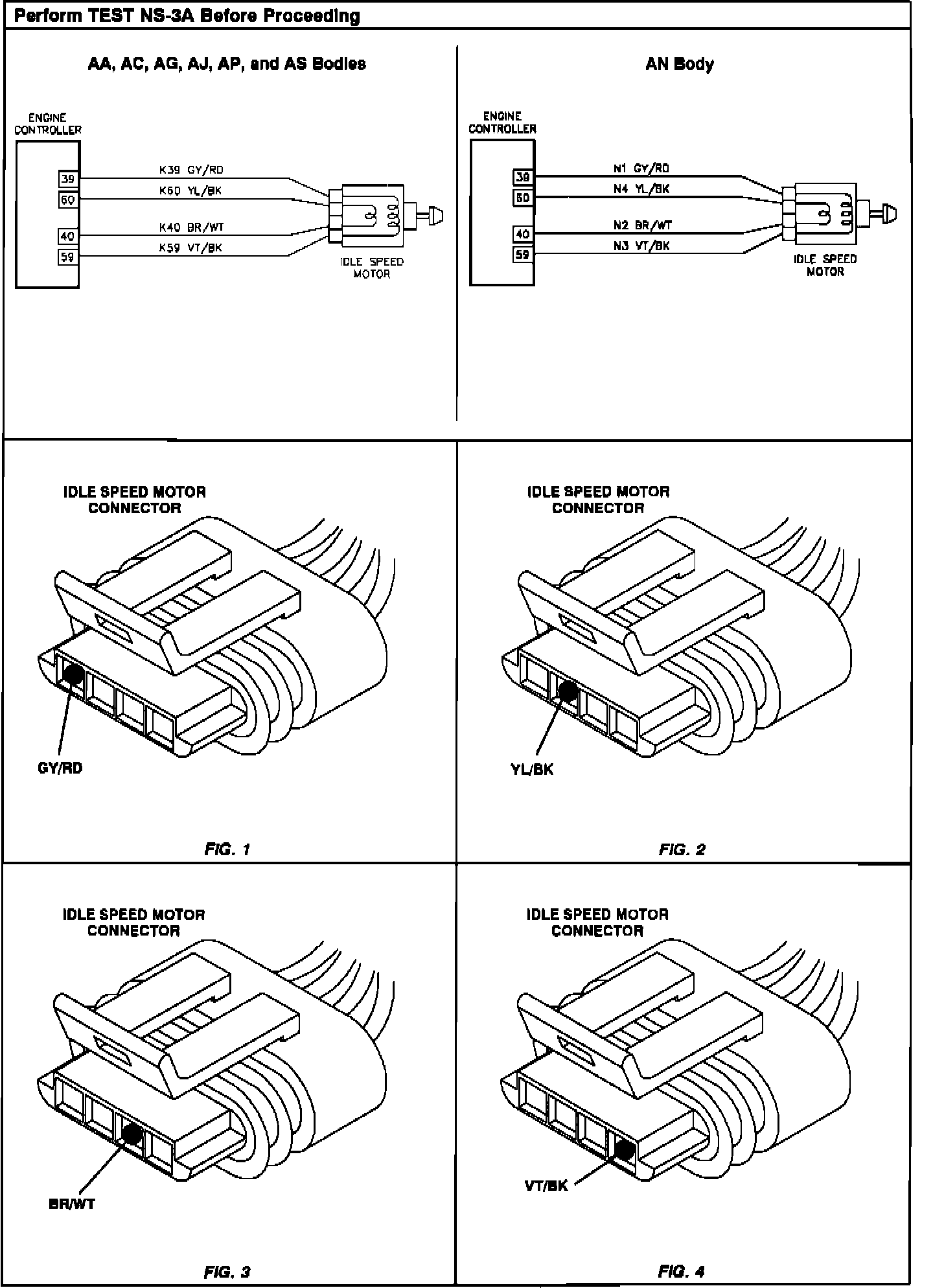 Perform TEST NS-3A Before Proceeding

AA, AC, AG, AJ, AP, and AS Bodies

ENGINE CONTROLLER

39
60
40
59

K39 GY/RD
K60 YL/BK
K40 BR/WT
K59 VT/BK

IDLE SPEED MOTOR

AN Body

ENGINE CONTROLLER

39
60
40
59

N1 GY/RD
N4 YL/BK
N2 BR/WT
N3 VT/BK

IDLE SPEED MOTOR

IDLE SPEED MOTOR CONNECTOR

GY/RD

FIG. 1

IDLE SPEED MOTOR CONNECTOR

YL/BK

FIG. 2

IDLE SPEED MOTOR CONNECTOR

BR/WT

FIG. 3

IDLE SPEED MOTOR CONNECTOR

VT/BK

FIG. 4