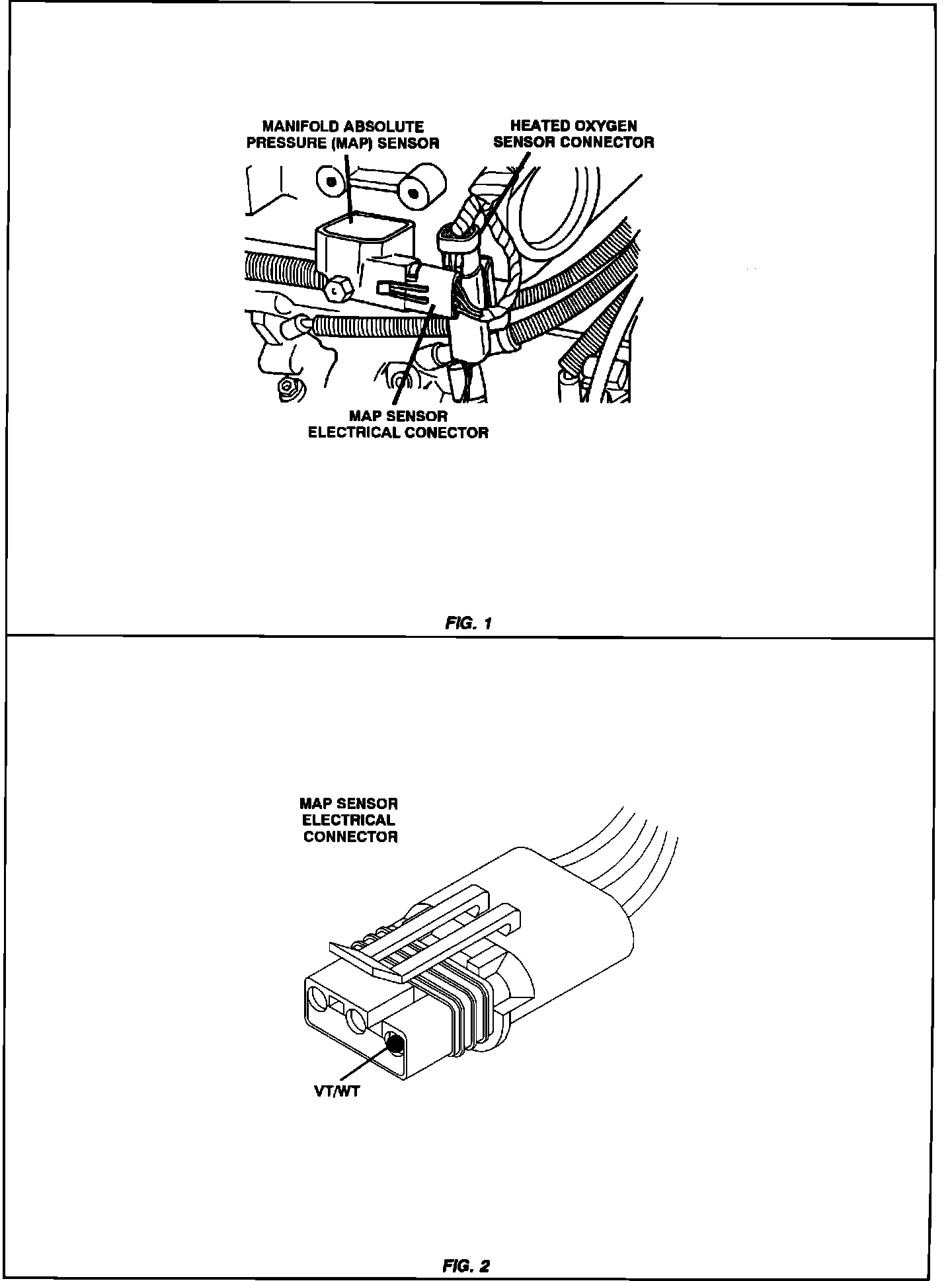 MANIFOLD ABSOLUTE PRESSURE (MAP) SENSOR

HEATED OXYGEN SENSOR CONNECTOR

MAP SENSOR ELECTRICAL CONECTOR

FIG. 1

MAP SENSOR ELECTRICAL CONNECTOR

VT/WT

FIG. 2