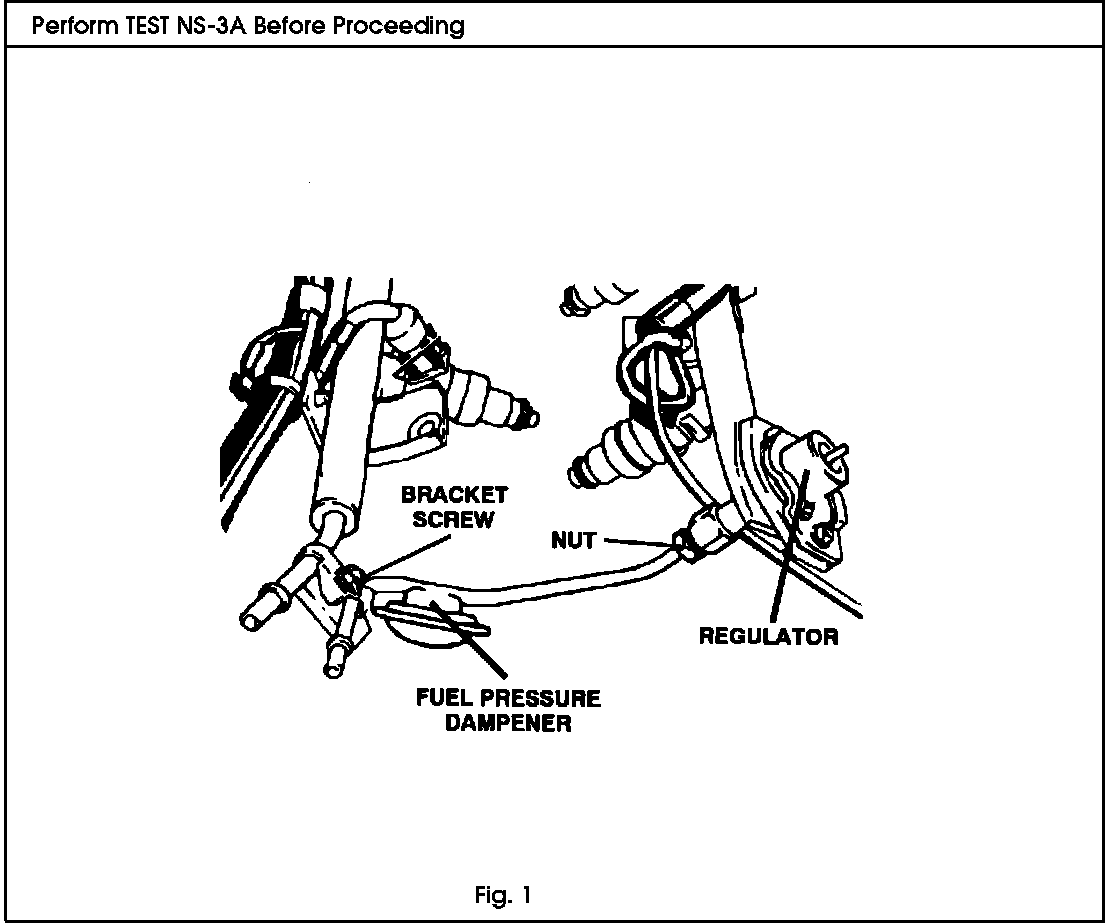 Perform TEST NS-3A Before Proceeding

BRACKET SCREW

NUT

REGULATOR

FUEL PRESSURE DAMPENER

Fig. 1