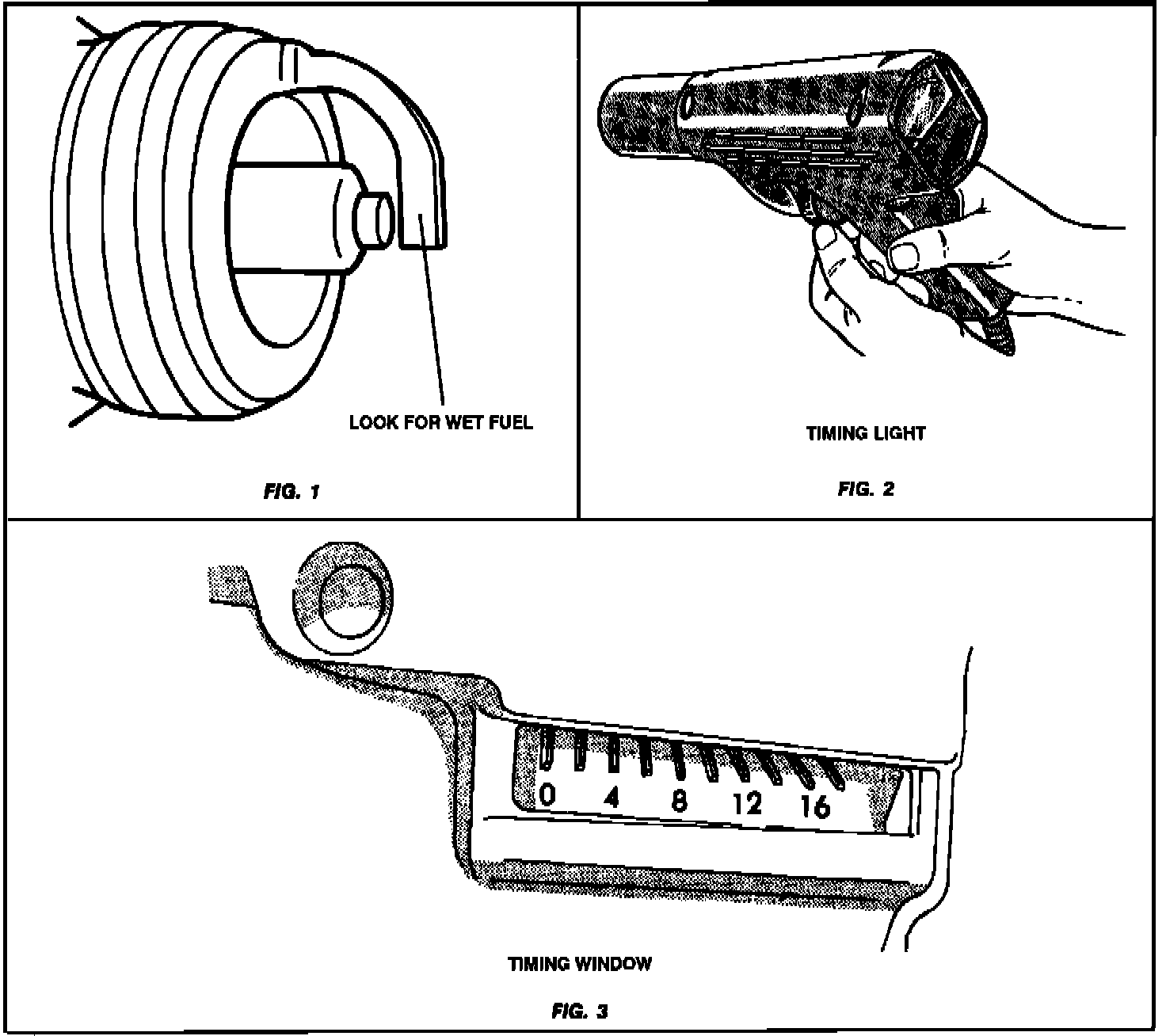 LOOK FOR WET FUEL

FIG. 1

TIMING LIGHT

FIG. 2

0 4 8 12 16

TIMING WINDOW

FIG. 3