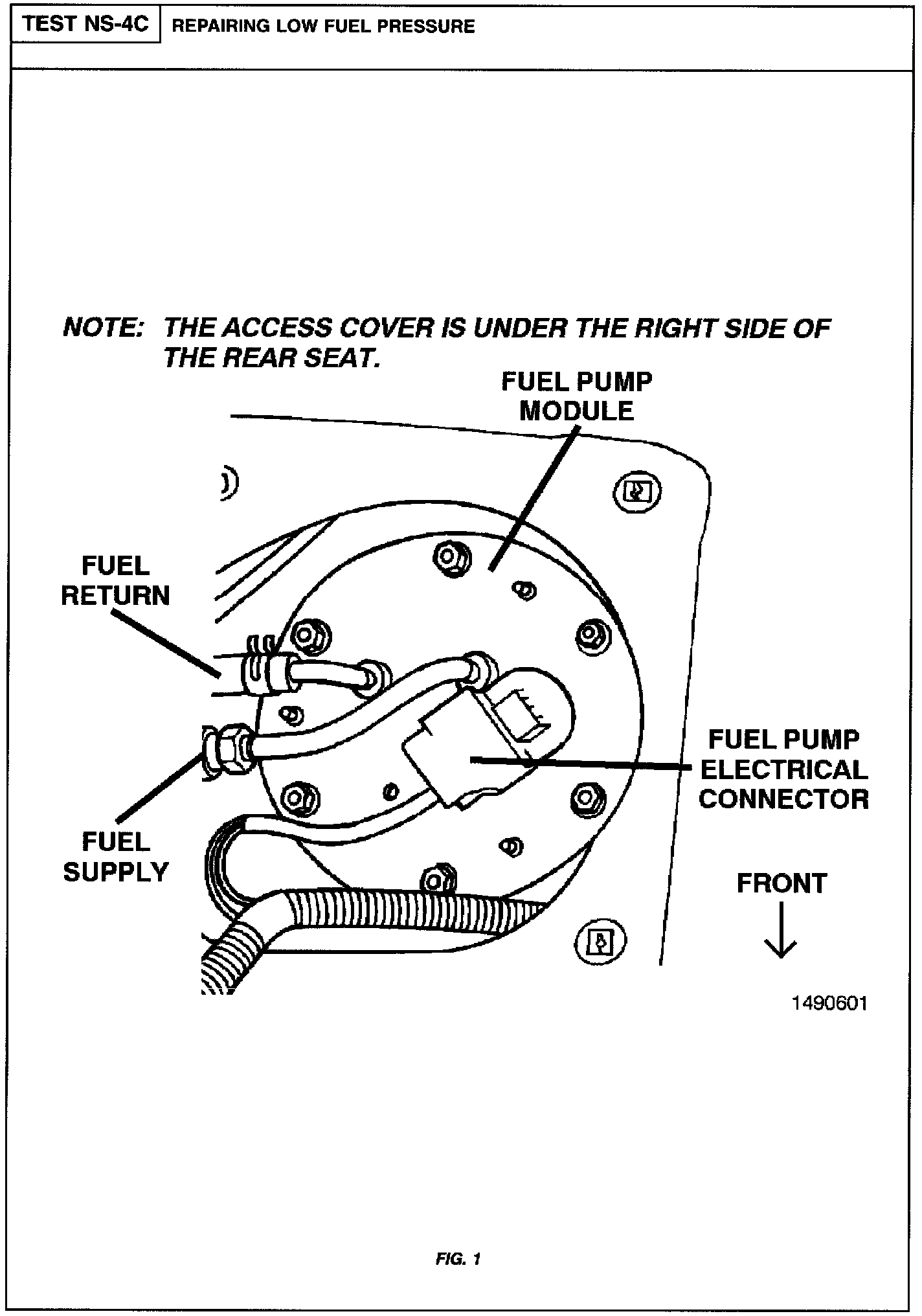 TEST NS-4C
REPAIRING LOW FUEL PRESSURE

NOTE: THE ACCESS COVER IS UNDER THE RIGHT SIDE OF THE REAR SEAT.

FUEL PUMP MODULE

FUEL RETURN

FUEL PUMP ELECTRICAL CONNECTOR

FUEL SUPPLY

FRONT

1490601

FIG. 1