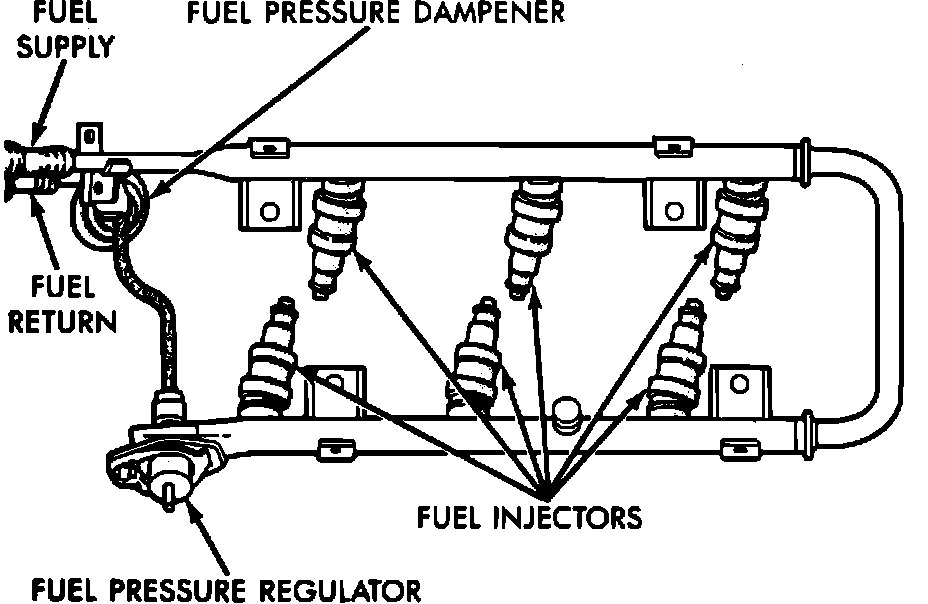 FUEL SUPPLY

FUEL PRESSURE DAMPENER

FUEL RETURN

FUEL INJECTORS

FUEL PRESSURE REGULATOR