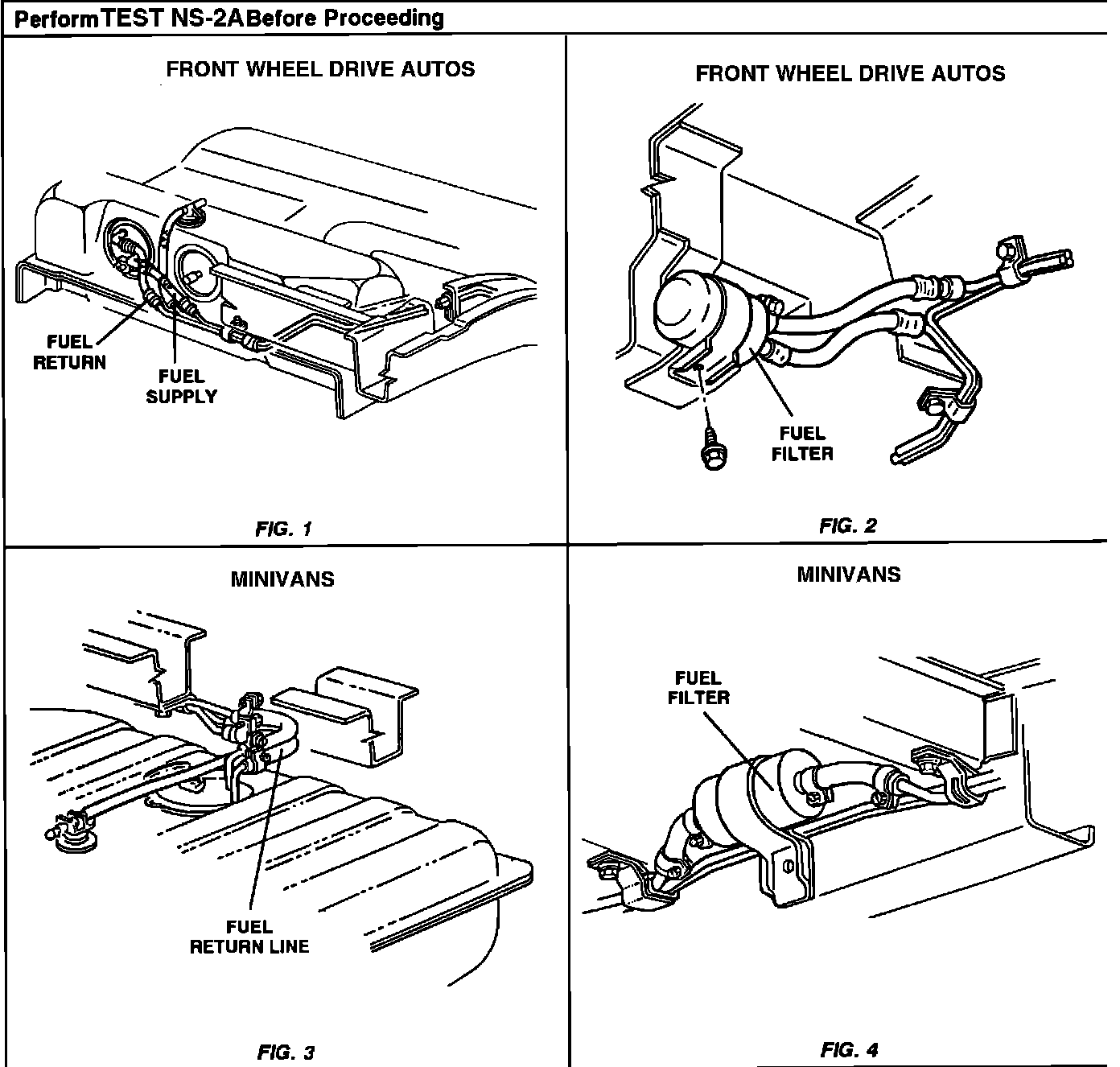 PerformTEST NS-2ABefore Proceeding

FRONT WHEEL DRIVE AUTOS

FUEL RETURN

FUEL SUPPLY

FIG. 1

FRONT WHEEL DRIVE AUTOS

FUEL FILTER

FIG. 2

MINIVANS

FUEL RETURN LINE

FIG. 3

MINIVANS

FUEL FILTER

FIG. 4